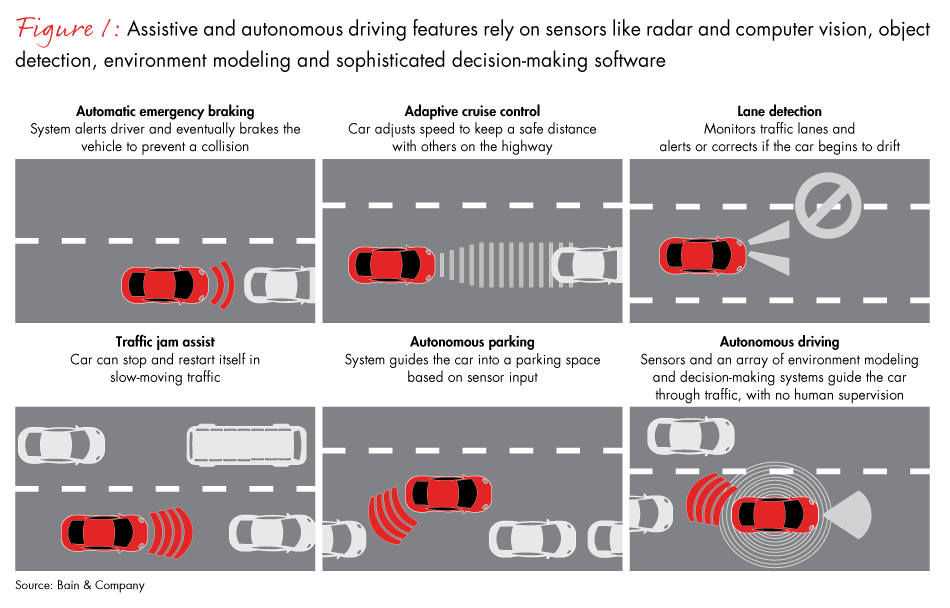 Figure 1: Assistive and autonomous driving features rely on sensors like radar and computer vision, object detection, environment modeling and sophisticated decision-making software

Automatic emergency braking
System alerts driver and eventually brakes the vehicle to prevent a collision

Adaptive cruise control
Car adjusts speed to keep a safe distance with others on the highway

Lane detection
Monitors traffic lanes and alerts or corrects if the car begins to drift

Traffic jam assist
Car can stop and restart itself in slow-moving traffic

Autonomous parking
System guides the car into a parking space based on sensor input

Autonomous driving
Sensors and an array of environment modeling and decision-making systems guide the car through traffic, with no human supervision

Source: Bain & Company